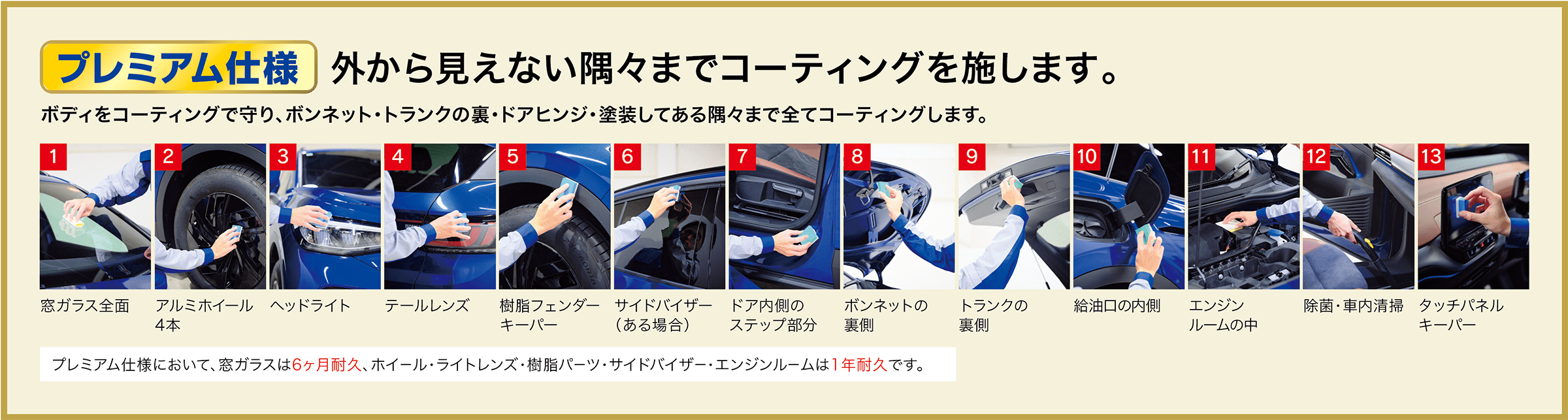 プレミアム仕様 外から見えない隅々までコーティングを施します。

ボディをコーティングで守り、ボンネット・トランクの裏・ドアヒンジ・塗装してある隅々まで全てコーティングします。

1 窓ガラス全面

2 アルミホイール4本

3 ヘッドライト

4 テールレンズ

5 樹脂フェンダーキーパー

6 サイドバイザー（ある場合）

7 ドア内側のステップ部分

8 ボンネットの裏側

9 トランクの裏側

10 給油口の内側

11 エンジンルームの中

12 除菌・車内清掃

13 タッチパネルキーパー

プレミアム仕様において、窓ガラスは6ヶ月耐久、ホイール・ライトレンズ・樹脂パーツ・サイドバイザー・エンジンルームは1年耐久です。